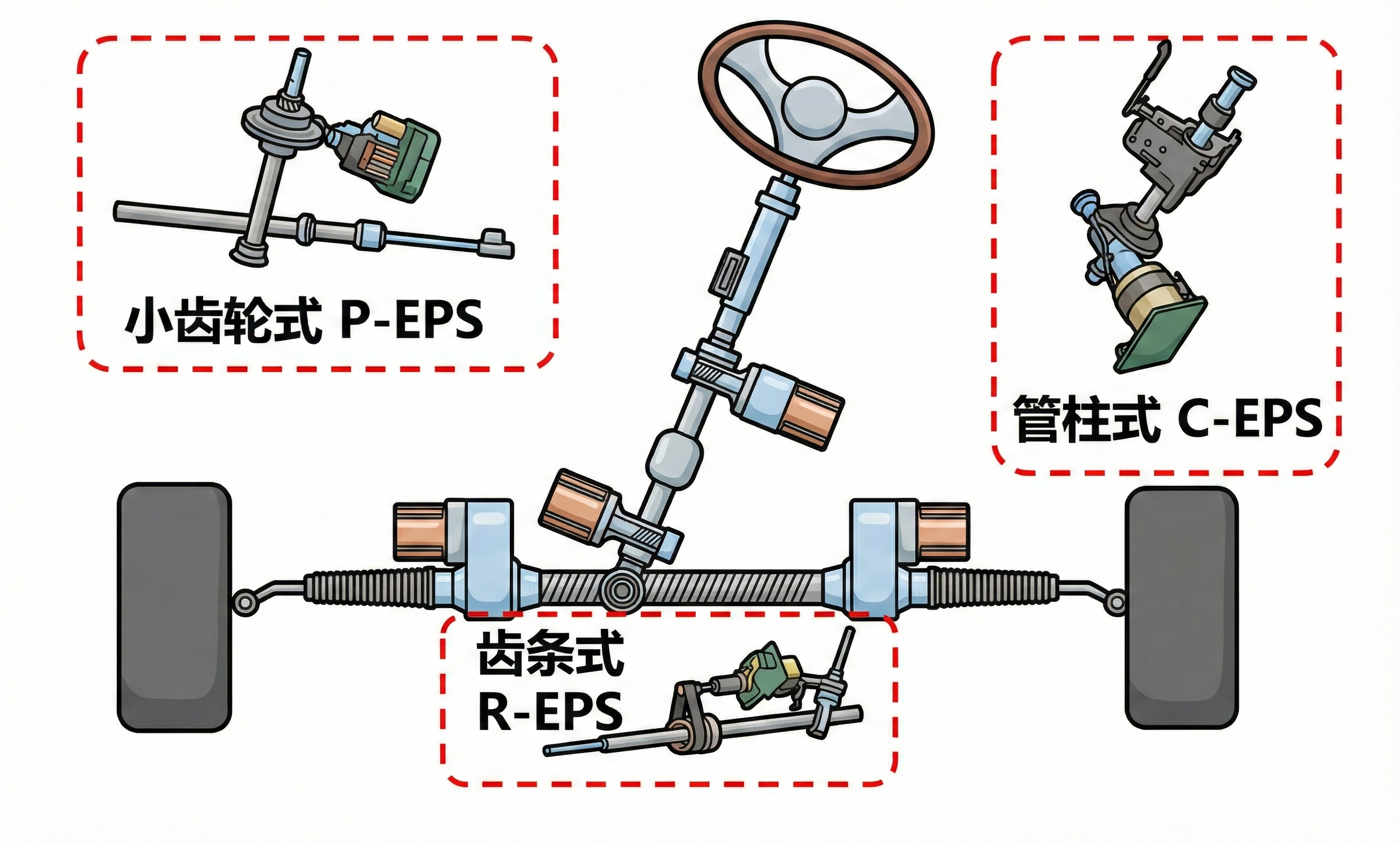 小齿轮式 P-EPS

管柱式 C-EPS

齿条式
R-EPS