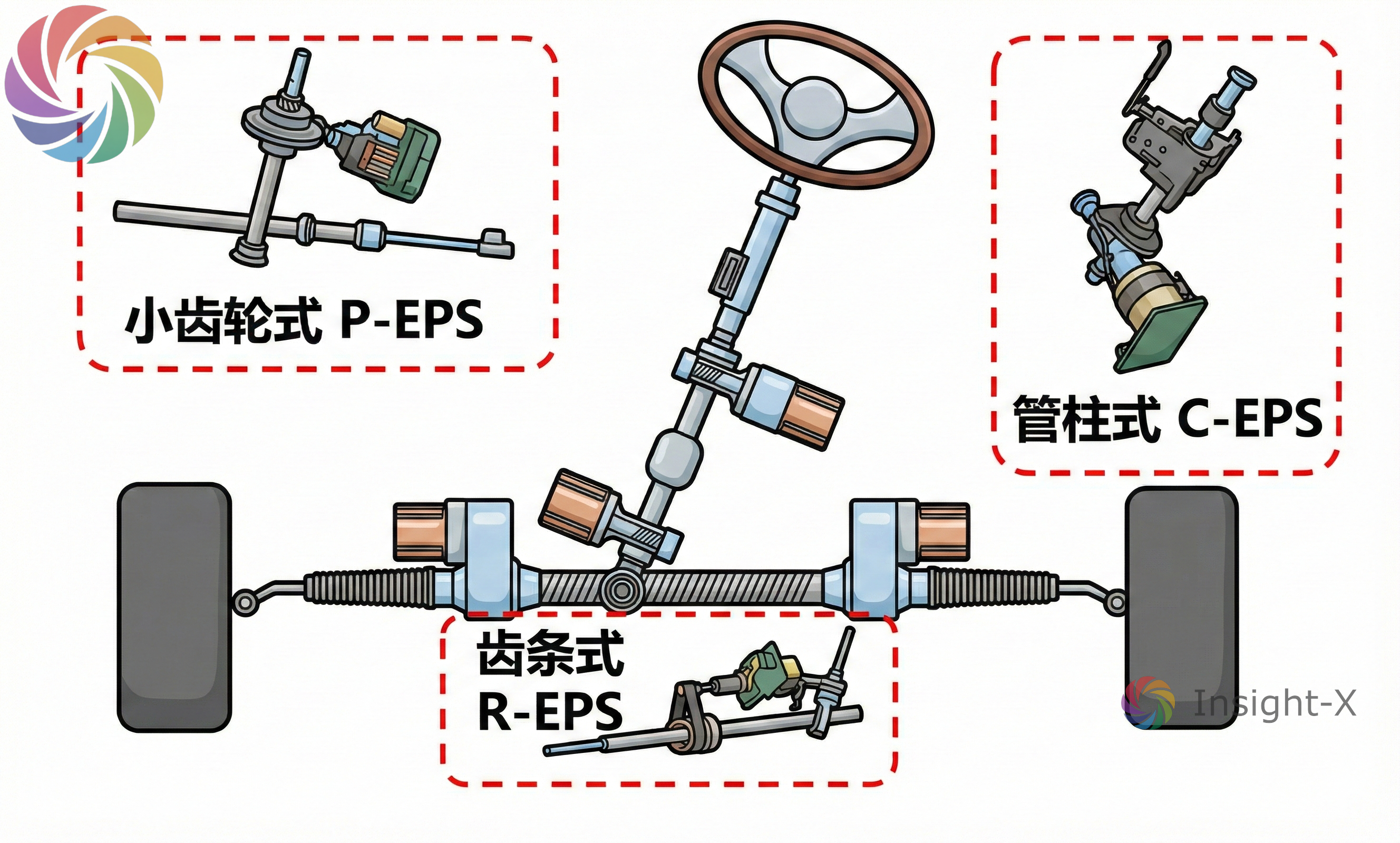 小齿轮式 P-EPS

管柱式 C-EPS

齿条式
R-EPS

Insight-X