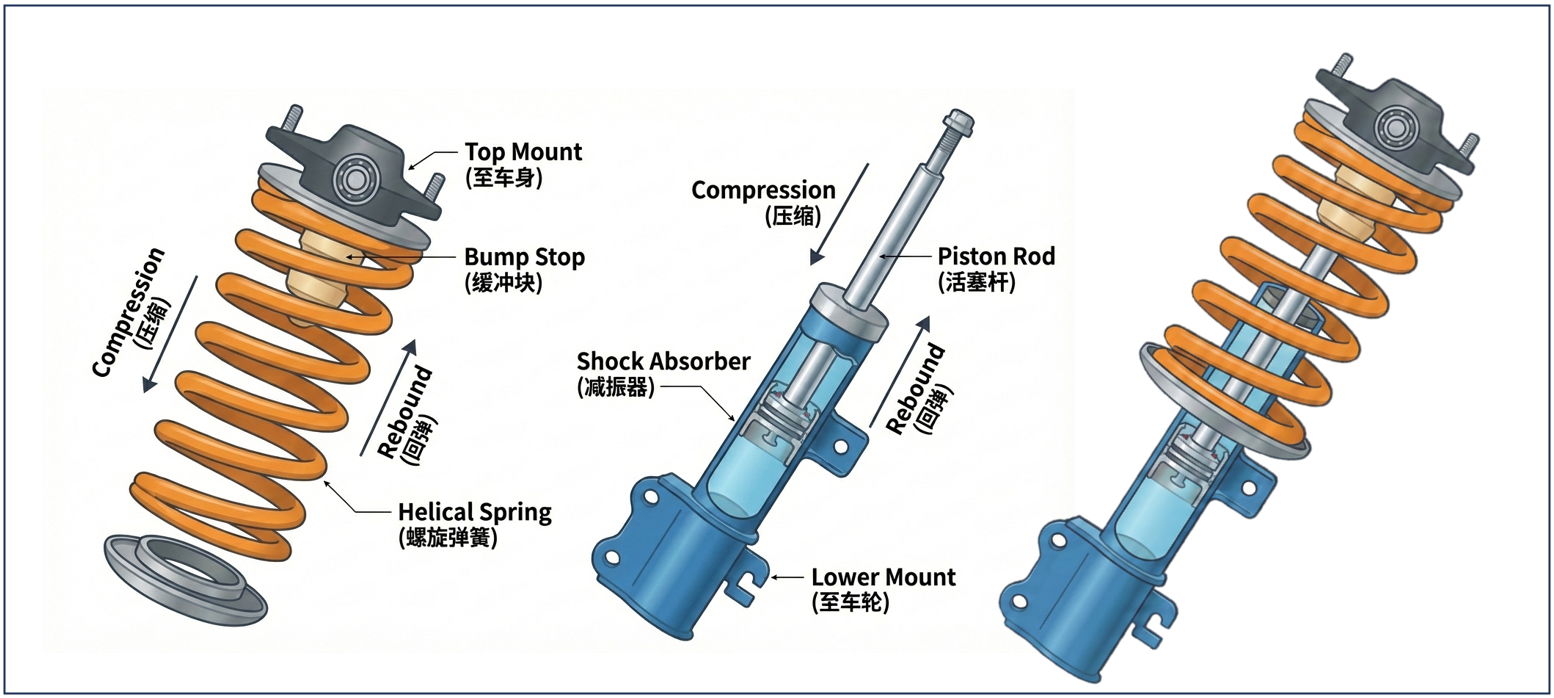 Top Mount
(至车身)

Bump Stop
(缓冲块)

Compression
(压缩)

Rebound
(回弹)

Helical Spring
(螺旋弹簧)

Compression
(压缩)

Piston Rod
(活塞杆)

Shock Absorber
(减振器)

Rebound
(回弹)

Lower Mount
(至车轮)