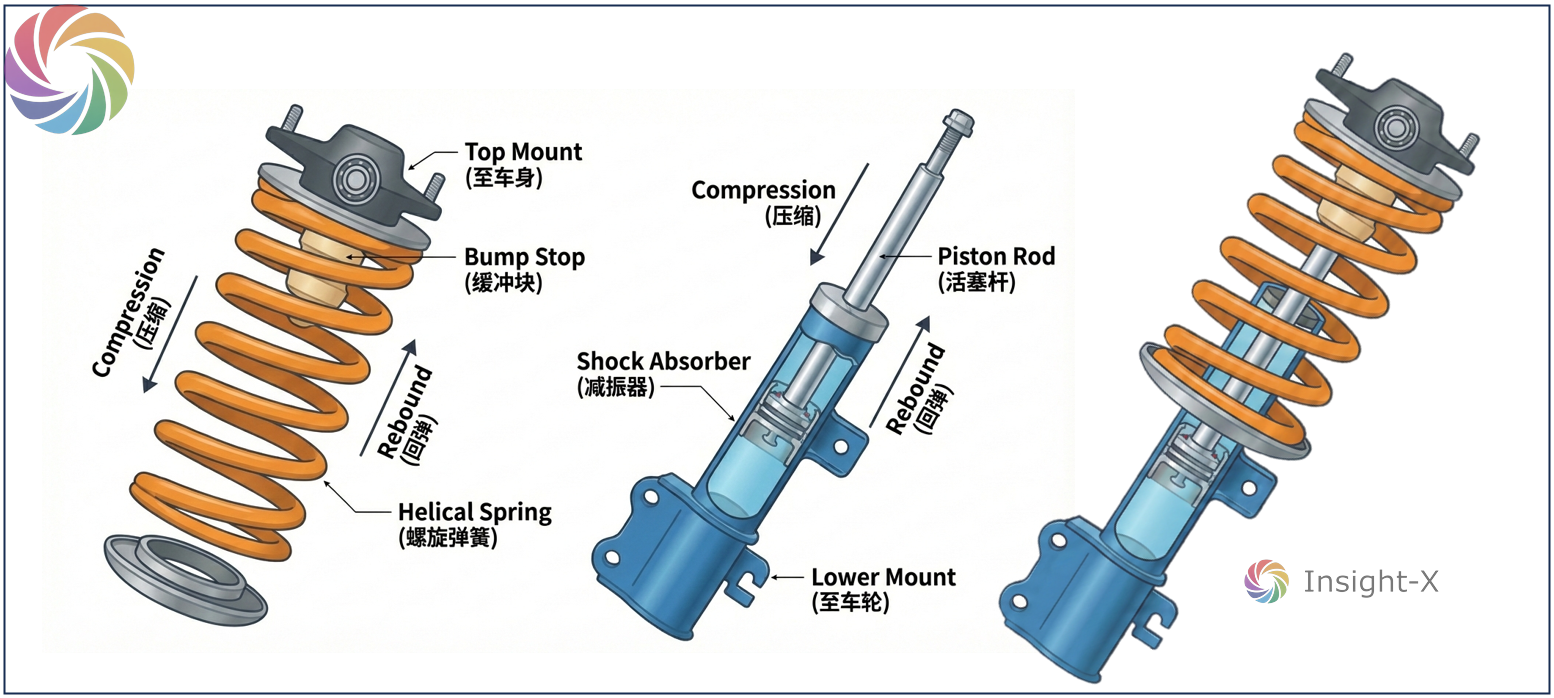 Top Mount
(至车身)

Bump Stop
(缓冲块)

Compression
(压缩)

Rebound
(回弹)

Helical Spring
(螺旋弹簧)

Compression
(压缩)

Piston Rod
(活塞杆)

Shock Absorber
(减振器)

Rebound
(回弹)

Lower Mount
(至车轮)

Insight-X